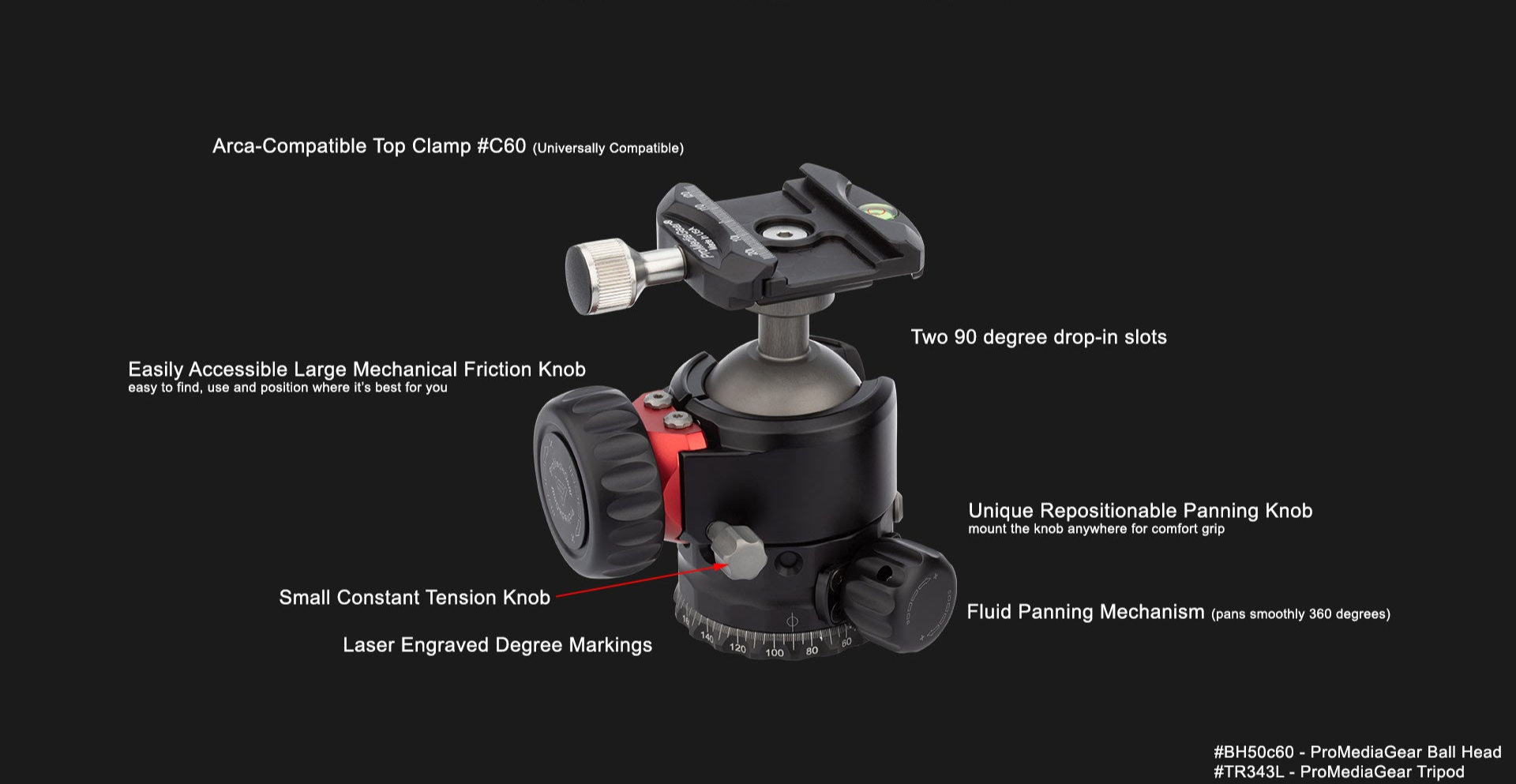 Arca-Compatible Top Clamp #C60 (Universally Compatible)

Two 90 degree drop-in slots

Easily Accessible Large Mechanical Friction Knob
easy to find, use and position where it's best for you

Unique Repositionable Panning Knob
mount the knob anywhere for comfort grip

Small Constant Tension Knob

Fluid Panning Mechanism (pans smoothly 360 degrees)

Laser Engraved Degree Markings

140 120 100 80 60

#BH50c60 - ProMediaGear Ball Head
#TR343L - ProMediaGear Tripod